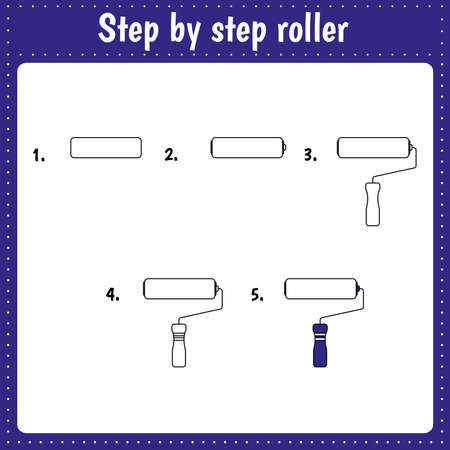 Step by step roller

1.

2.

3.

4.

5.