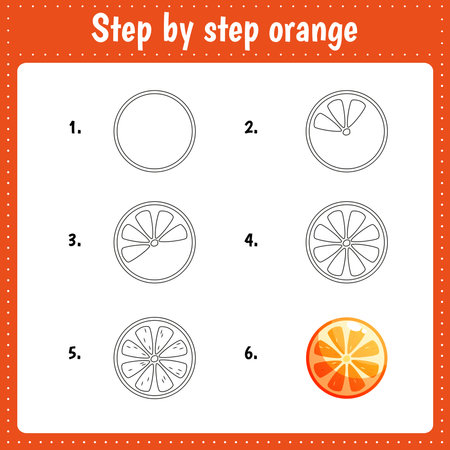 Step by step orange

1.

2.

3.

4.

5.

6.