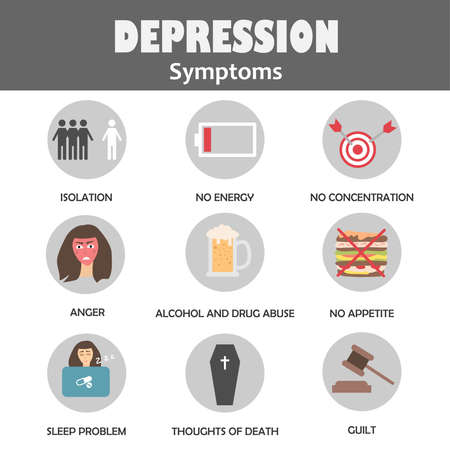 DEPRESSION
Symptoms

ISOLATION

NO ENERGY

NO CONCENTRATION

ANGER

ALCOHOL AND DRUG ABUSE

NO APPETITE

SLEEP PROBLEM

THOUGHTS OF DEATH

GUILT