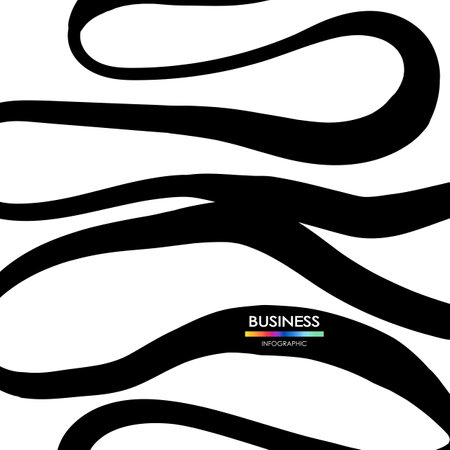 BUSINESS
INFOGRAPHIC