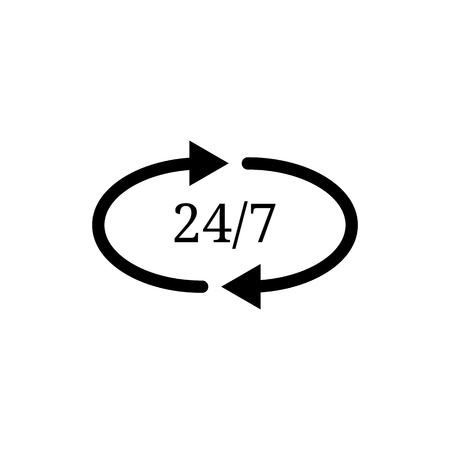 24/7