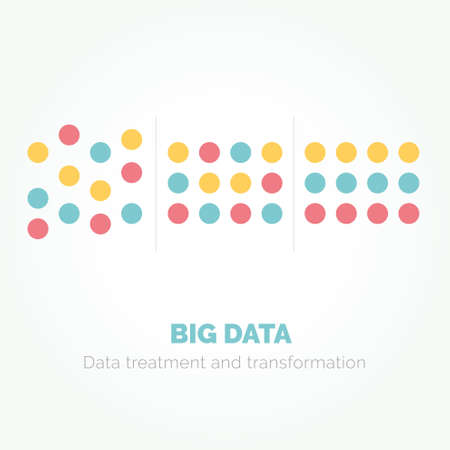 BIG DATA
Data treatment and transformation