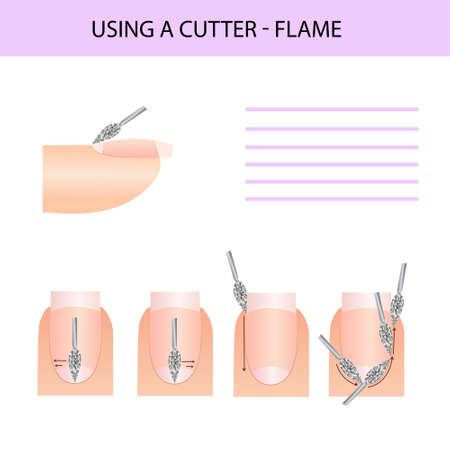 USING A CUTTER - FLAME