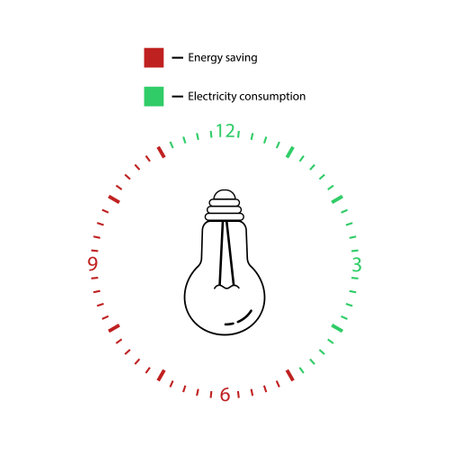 — Energy saving

— Electricity consumption

12

3

6

9