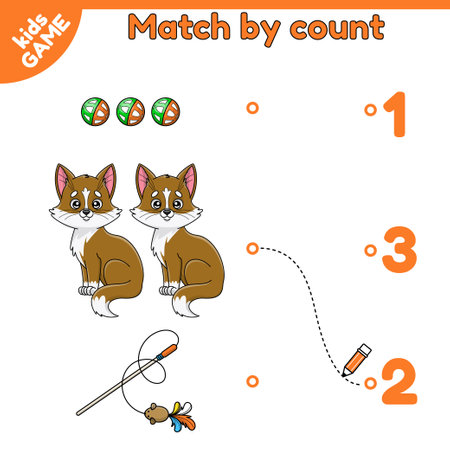 kids GAME

Match by count

1

3

2