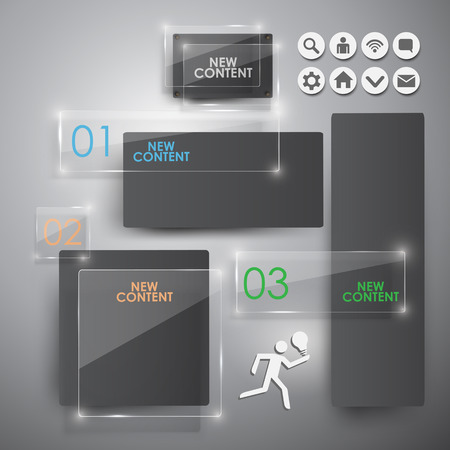 NEW CONTENT

01

NEW CONTENT

02

NEW CONTENT

03

NEW CONTENT