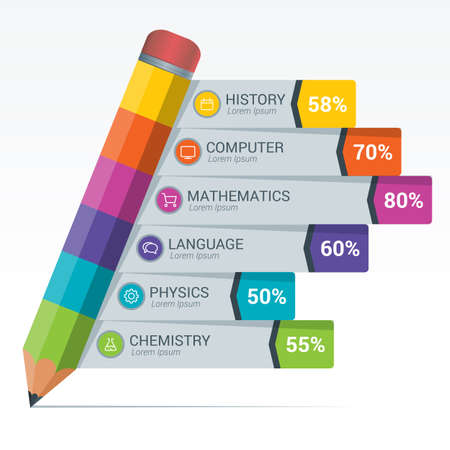 HISTORY
Lorem Ipsum
58%

COMPUTER
Lorem Ipsum
70%

MATHEMATICS
Lorem Ipsum
80%

LANGUAGE
Lorem Ipsum
60%

PHYSICS
Lorem Ipsum
50%

CHEMISTRY
Lorem Ipsum
55%