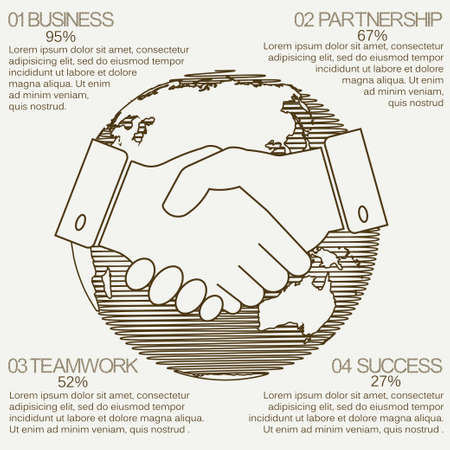 01 BUSINESS
95%
Lorem ipsum dolor sit amet, consectetur adipisicing elit, sed do eiusmod tempor incididunt ut labore et dolore magna aliqua. Ut enim ad minim veniam, quis nostrud.

02 PARTNERSHIP
67%
Lorem ipsum dolor sit amet, consectetur adipisicing elit, sed do eiusmod tempor incididunt ut labore et dolore magna aliqua. Ut enim ad minim veniam, quis nostrud

03 TEAMWORK
52%
Lorem ipsum dolor sit amet, consectetur adipisicing elit, sed do eiusmod tempor incididunt ut labore et dolore magna aliqua. Ut enim ad minim veniam, quis nostrud .

04 SUCCESS
27%
Lorem ipsum dolor sit amet, consectetur adipisicing elit, sed do eiusmod tempor incididunt ut labore et dolore magna aliqua. Ut enim ad minim veniam, quis nostrud .