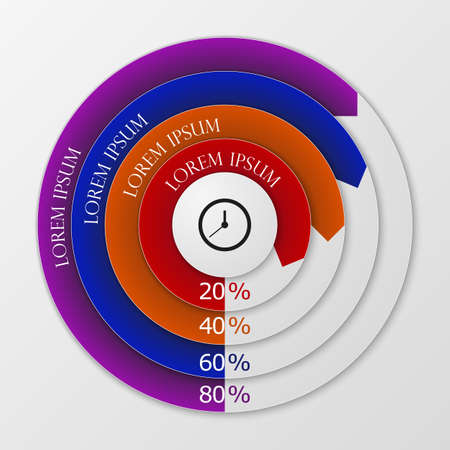 LOREM IPSUM
LOREM IPSUM
LOREM IPSUM
LOREM IPSUM
20%
40%
60%
80%