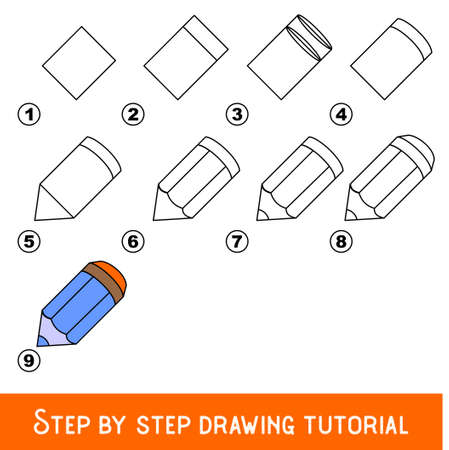 1
2
3
4
5
6
7
8
9

STEP BY STEP DRAWING TUTORIAL