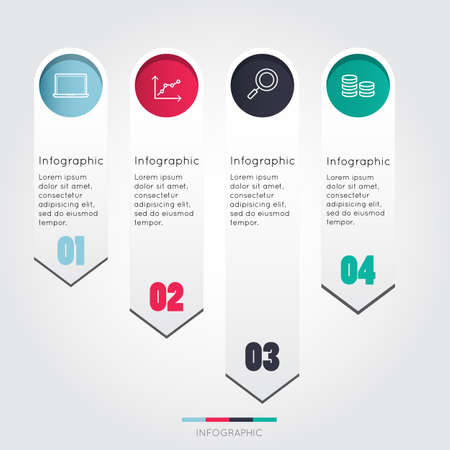 Infographic

Lorem ipsum dolor sit amet, consectetur adipisicing elit, sed do eiusmod tempor.

01

Infographic

Lorem ipsum dolor sit amet, consectetur adipisicing elit, sed do eiusmod tempor.

02

Infographic

Lorem ipsum dolor sit amet, consectetur adipisicing elit, sed do eiusmod tempor.

03

Infographic

Lorem ipsum dolor sit amet, consectetur adipisicing elit, sed do eiusmod tempor.

04

INFOGRAPHIC