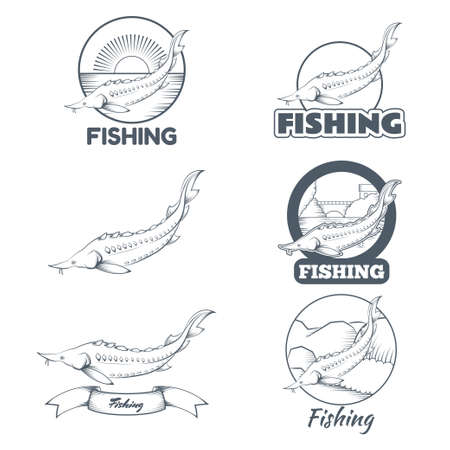 FISHING

FISHING

FISHING

Fishing

Fishing