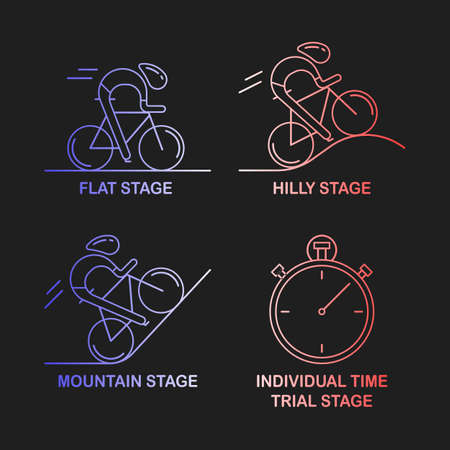 FLAT STAGE

HILLY STAGE

MOUNTAIN STAGE

INDIVIDUAL TIME TRIAL STAGE