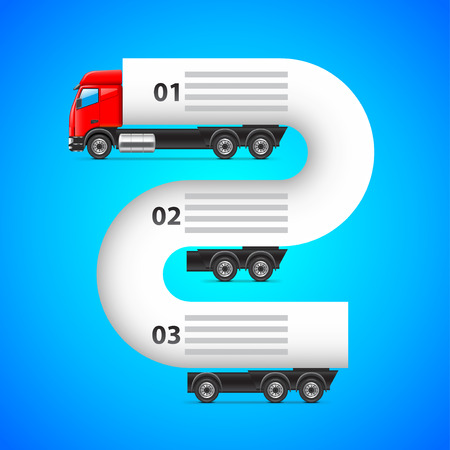 01

02

03