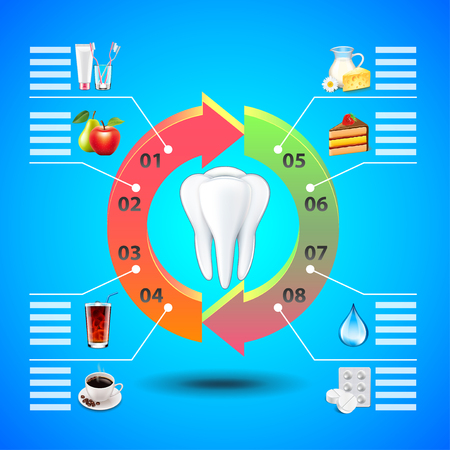 01
02
03
04
05
06
07
08