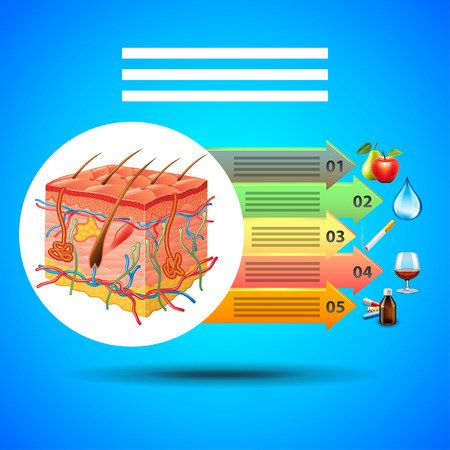 01

02

03

04

05