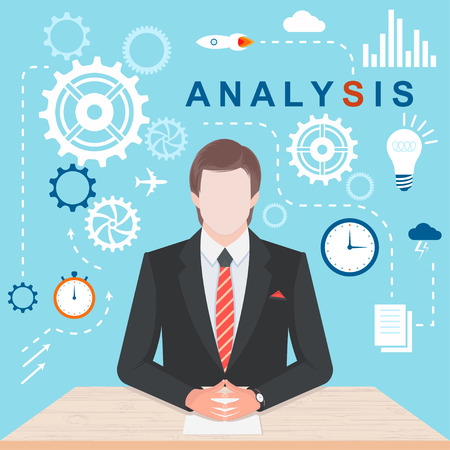 ANALYSIS