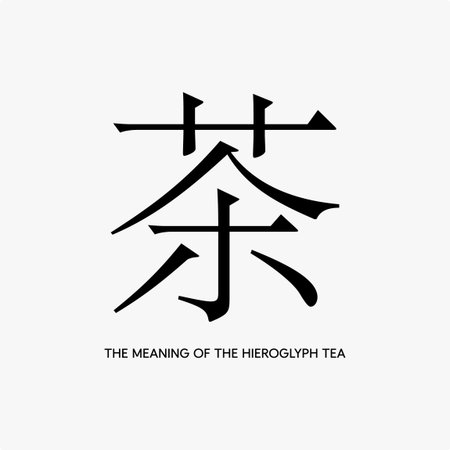 茶

THE MEANING OF THE HIEROGLYPH TEA