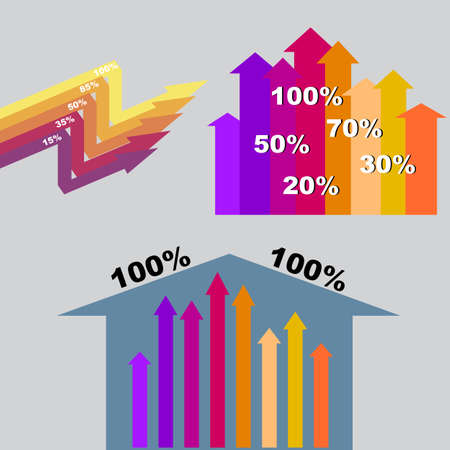 100%
85%
50%
35%
15%

100%
70%
50%
30%
20%

100%
100%