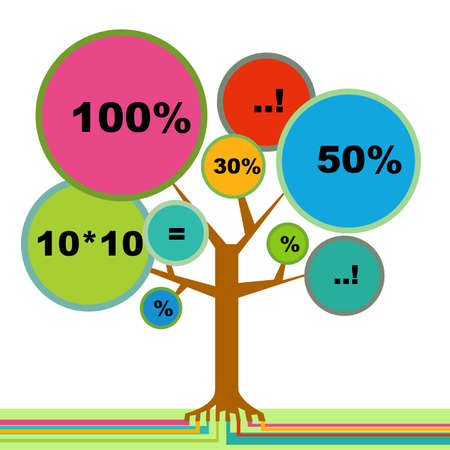 100%

..!

30%

50%

10*10

=

%

..!

%