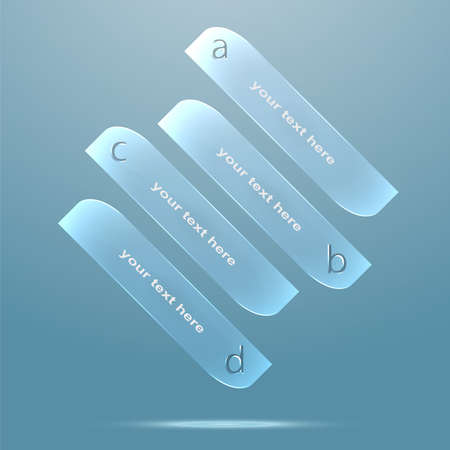 a
your text here

your text here
b

c
your text here

your text here
d