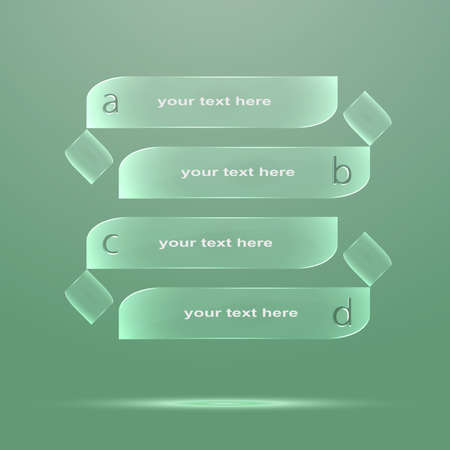 a your text here

your text here b

c your text here

your text here d