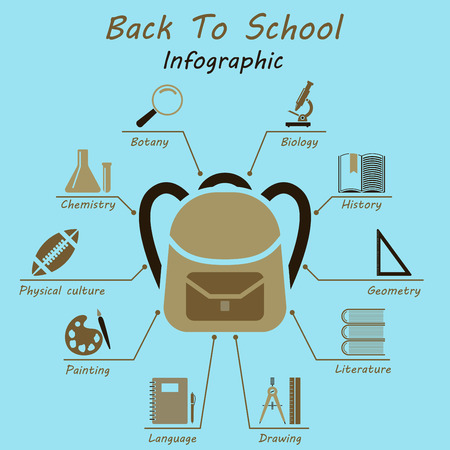 Back To School
Infographic

Botany

Biology

Chemistry

History

Physical culture

Geometry

Painting

Literature

Language

Drawing