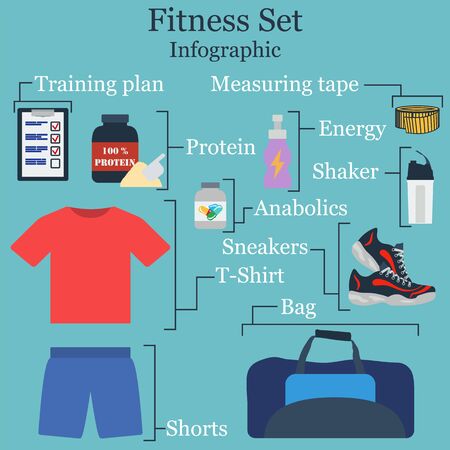 Fitness Set
Infographic

Training plan

Measuring tape

100 %
PROTEIN

Protein

Energy

Shaker

Anabolics

Sneakers

T-Shirt

Bag

Shorts