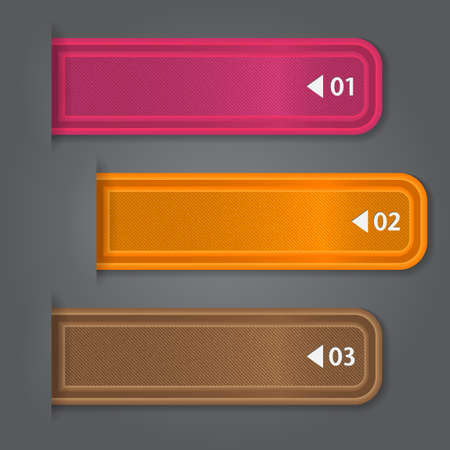 01

02

03