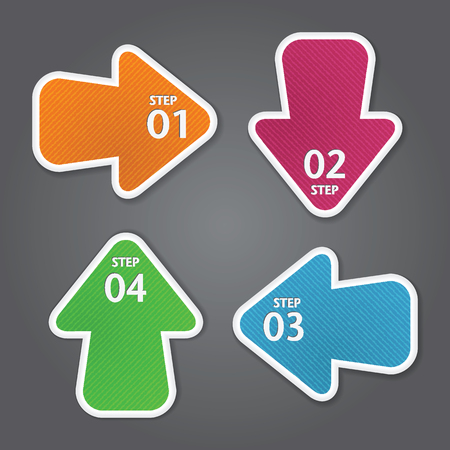 STEP
01

02
STEP

STEP
04

STEP
03