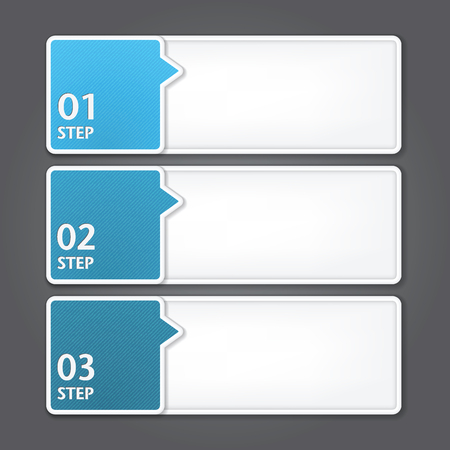 01
STEP

02
STEP

03
STEP