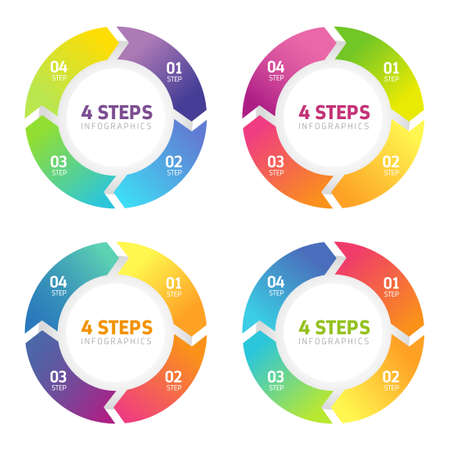 04
STEP

01
STEP

4 STEPS
INFOGRAPHICS

03
STEP

02
STEP

04
STEP

01
STEP

4 STEPS
INFOGRAPHICS

03
STEP

02
STEP

04
STEP

01
STEP

4 STEPS
INFOGRAPHICS

03
STEP

02
STEP

04
STEP

01
STEP

4 STEPS
INFOGRAPHICS

03
STEP

02
STEP