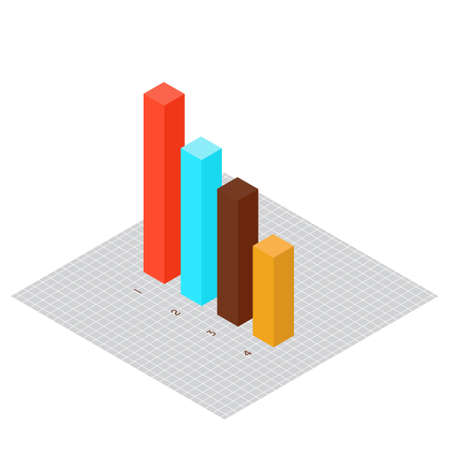 1
2
3
4