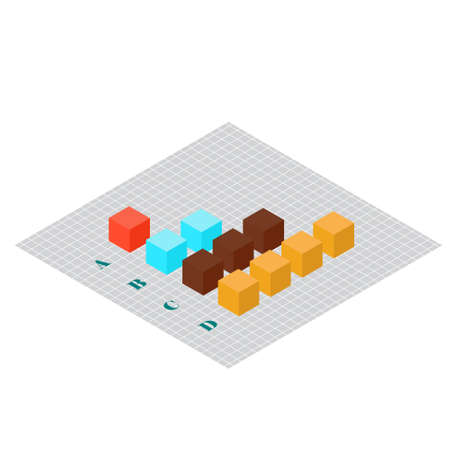 A
B
C
D