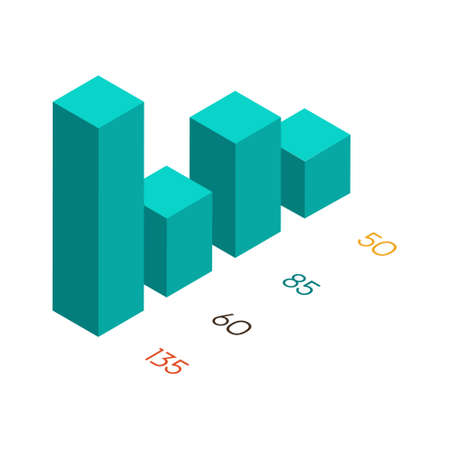 135
60
85
50