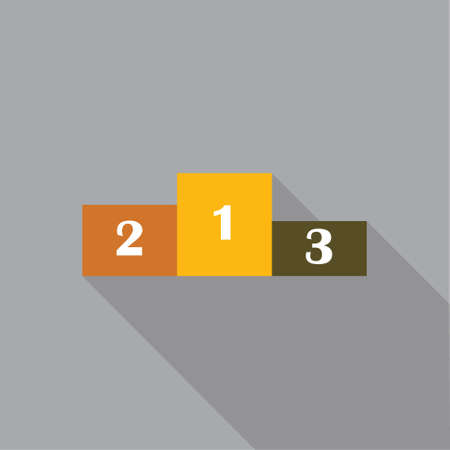 2 1 3