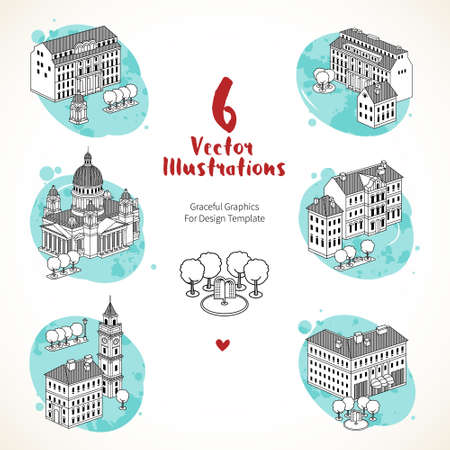 6
Vector
Illustrations

Graceful Graphics
For Design Template