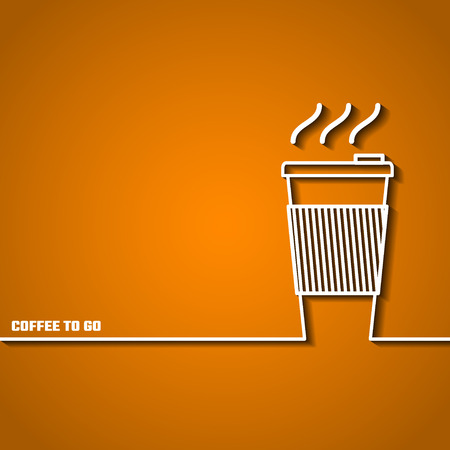 COFFEE TO GO