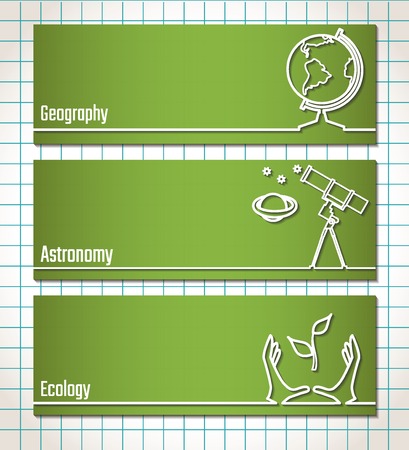 Geography

Astronomy

Ecology