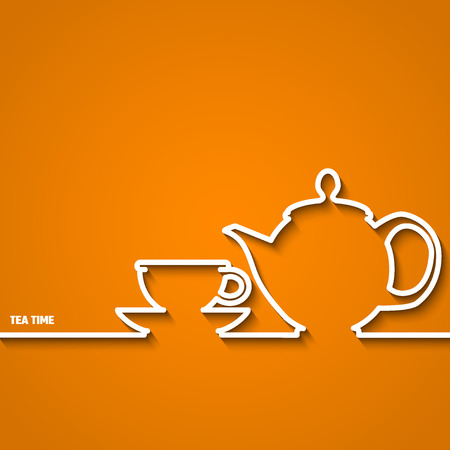 TEA TIME