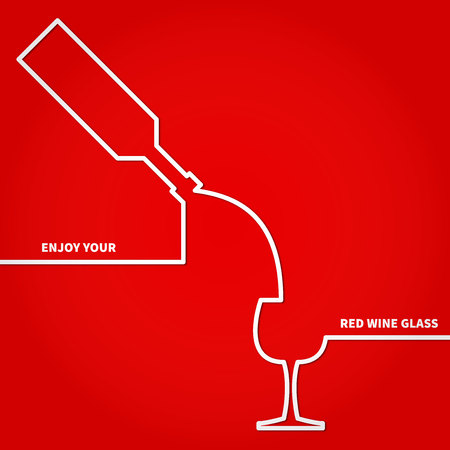 ENJOY YOUR

RED WINE GLASS