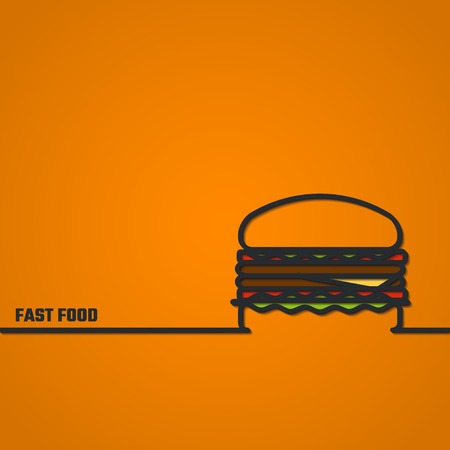 FAST FOOD