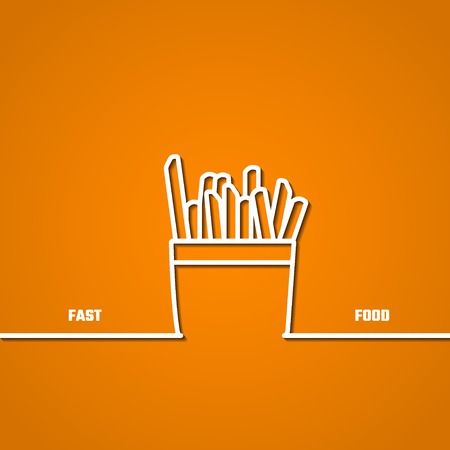 FAST FOOD