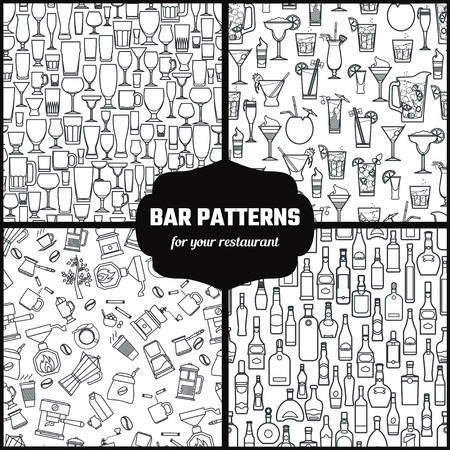 BAR PATTERNS
for your restaurant