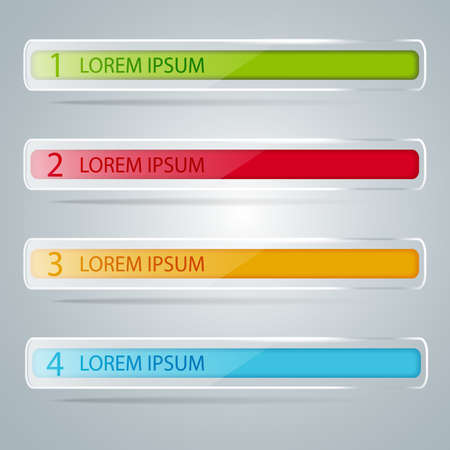 1 LOREM IPSUM

2 LOREM IPSUM

3 LOREM IPSUM

4 LOREM IPSUM