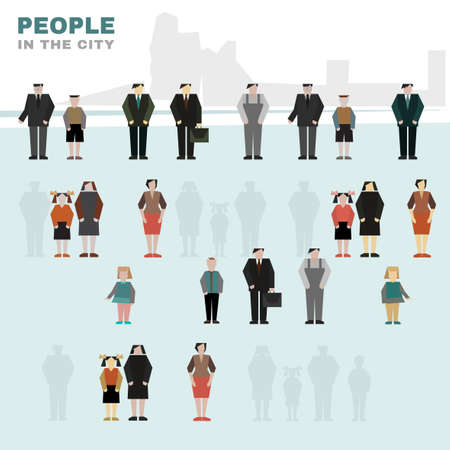 PEOPLE
IN THE CITY