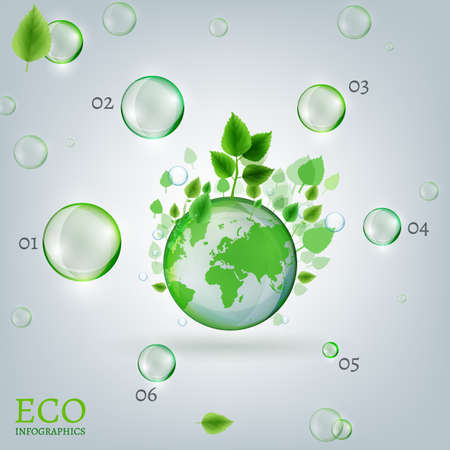 02

03

01

04

05

06

ECO
INFOGRAPHICS