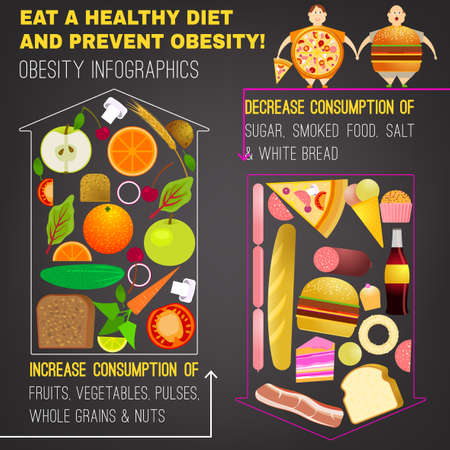 EAT A HEALTHY DIET AND PREVENT OBESITY!

OBESITY INFOGRAPHICS

DECREASE CONSUMPTION OF SUGAR, SMOKED FOOD, SALT & WHITE BREAD

INCREASE CONSUMPTION OF FRUITS, VEGETABLES, PULSES, WHOLE GRAINS & NUTS