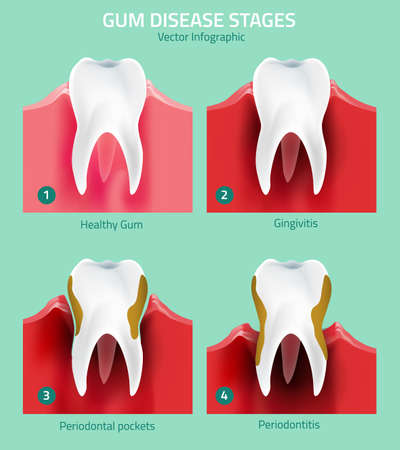 GUM DISEASE STAGES
Vector Infographic

1
Healthy Gum

2
Gingivitis

3
Periodontal pockets

4
Periodontitis