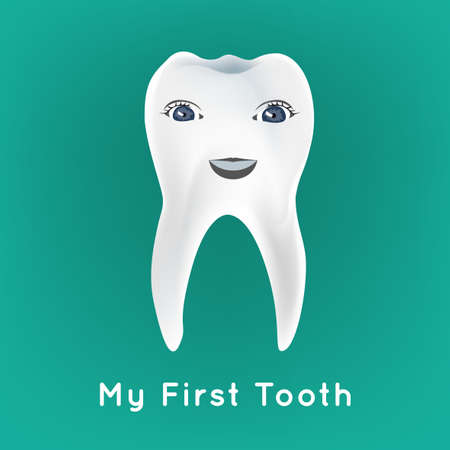 My First Tooth